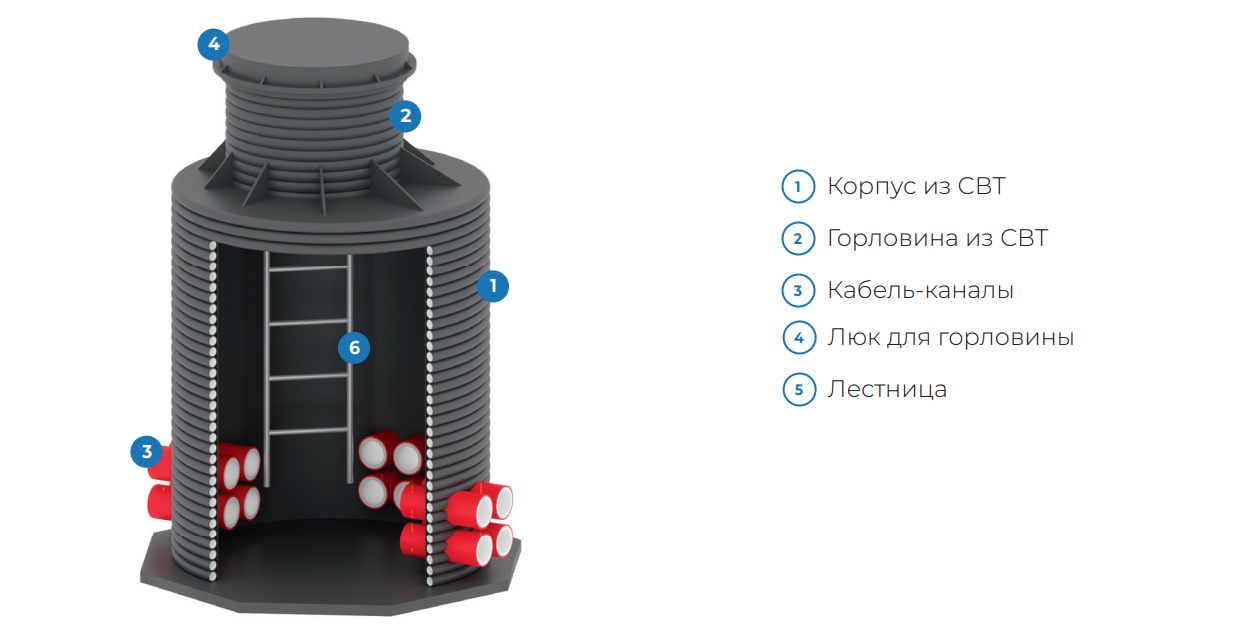 4

2

1

6

3

1 Корпус из СВТ

2 Горловина из СВТ

3 Кабель-каналы

4 Люк для горловины

5 Лестница