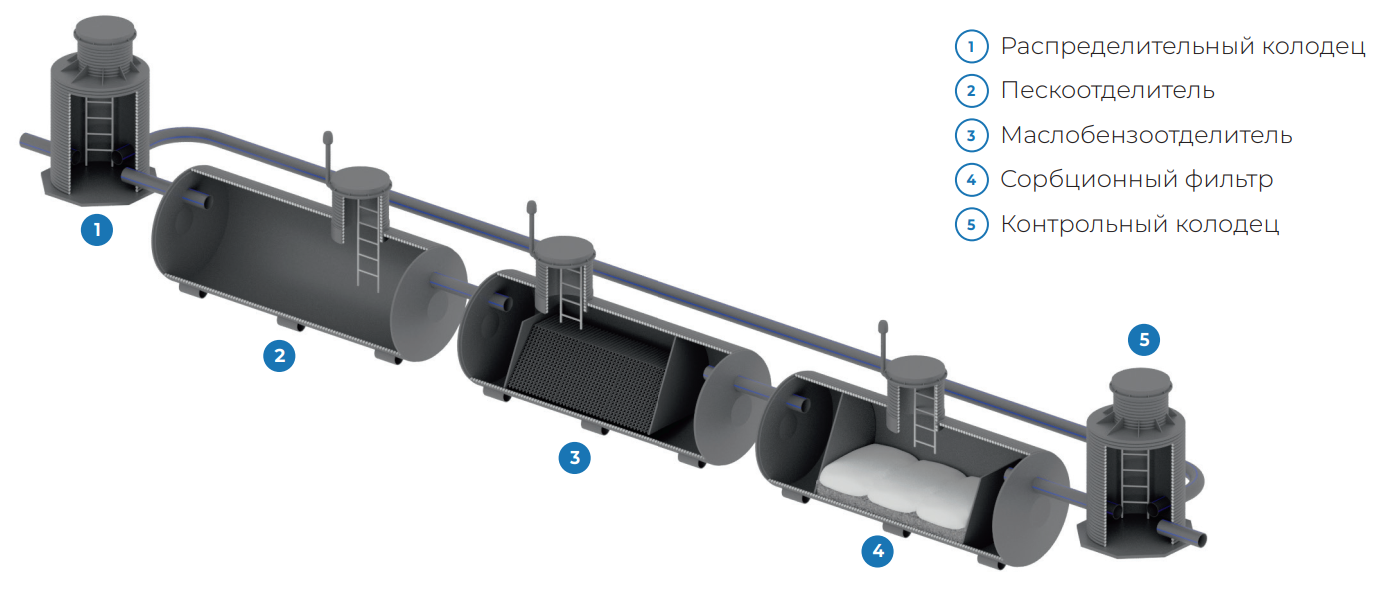 1 Распределительный колодец
2 Пескоотделитель
3 Маслобензоотделитель
4 Сорбционный фильтр
5 Контрольный колодец

1

2

3

4

5