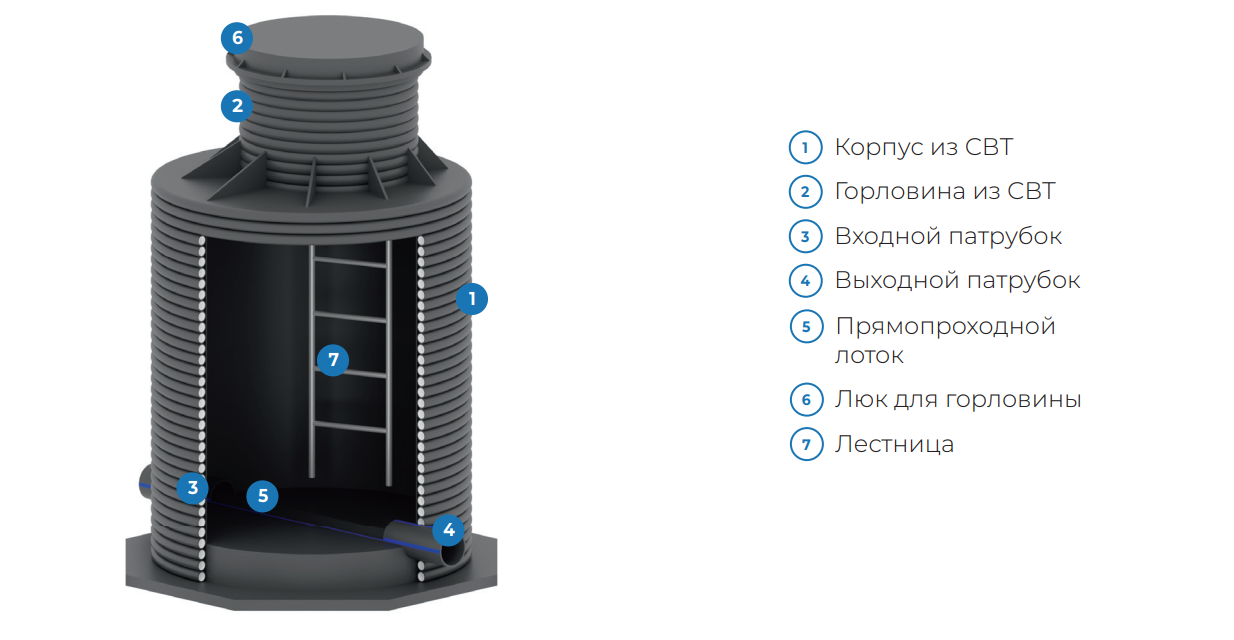 6
2
1
7
3
5
4

1 Корпус из СВТ
2 Горловина из СВТ
3 Входной патрубок
4 Выходной патрубок
5 Прямопроходной лоток
6 Люк для горловины
7 Лестница