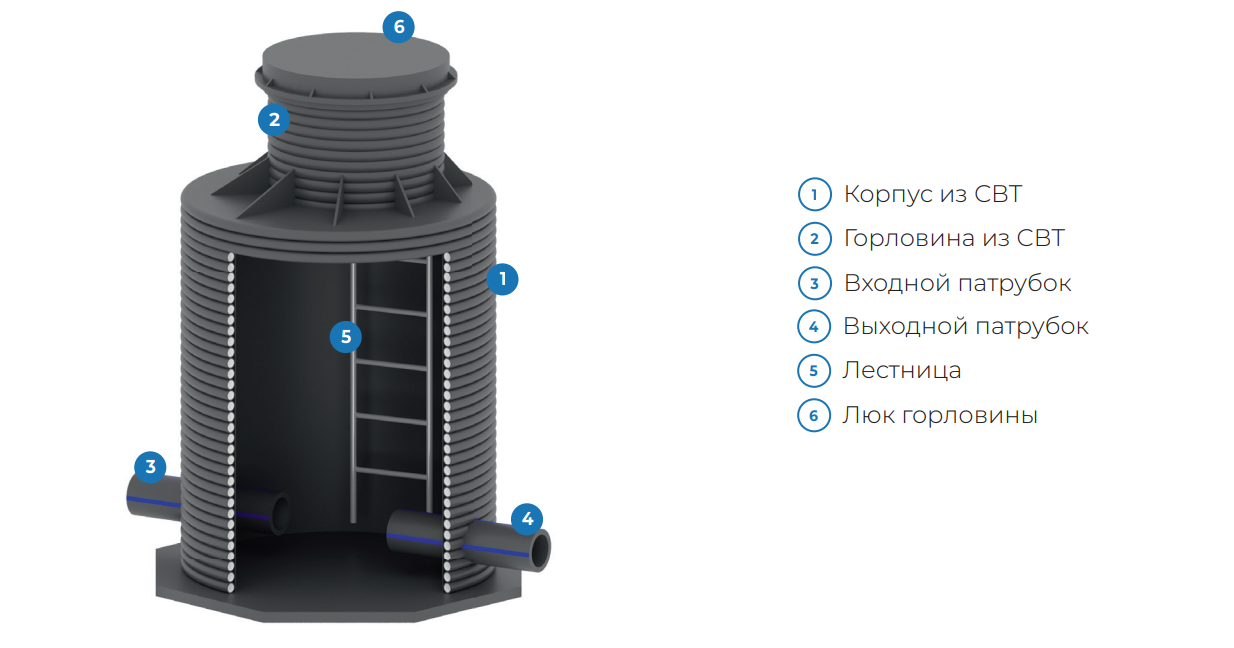 6
2
1
5
3
4

1 Корпус из СВТ
2 Горловина из СВТ
3 Входной патрубок
4 Выходной патрубок
5 Лестница
6 Люк горловины